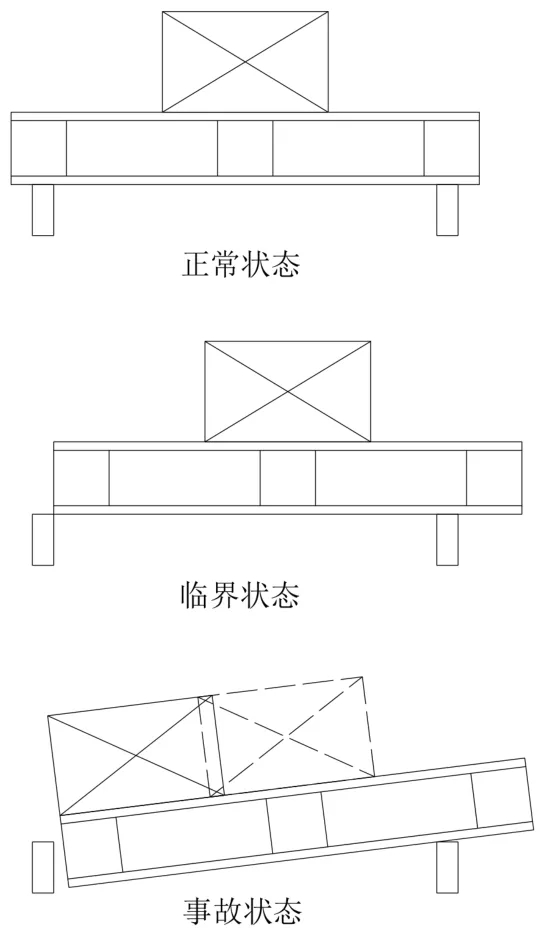 正常状态

临界状态

事故状态